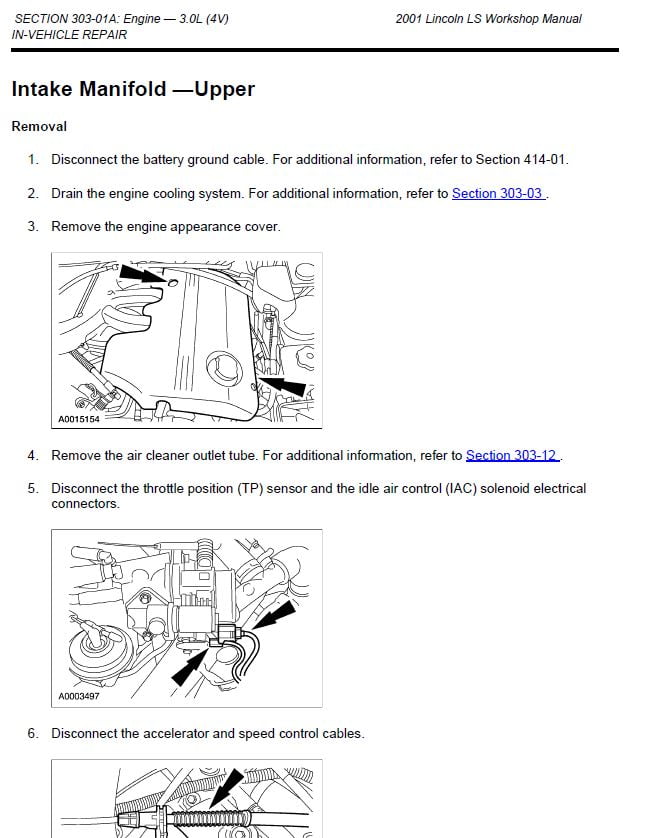 SECTION 303-01A: Engine — 3.0L (4V)
IN-VEHICLE REPAIR

2001 Lincoln LS Workshop Manual

Intake Manifold —Upper

Removal

1. Disconnect the battery ground cable. For additional information, refer to Section 414-01.

2. Drain the engine cooling system. For additional information, refer to Section 303-03 .

3. Remove the engine appearance cover.

A0015154

4. Remove the air cleaner outlet tube. For additional information, refer to Section 303-12 .

5. Disconnect the throttle position (TP) sensor and the idle air control (IAC) solenoid electrical connectors.

A0003497

6. Disconnect the accelerator and speed control cables.