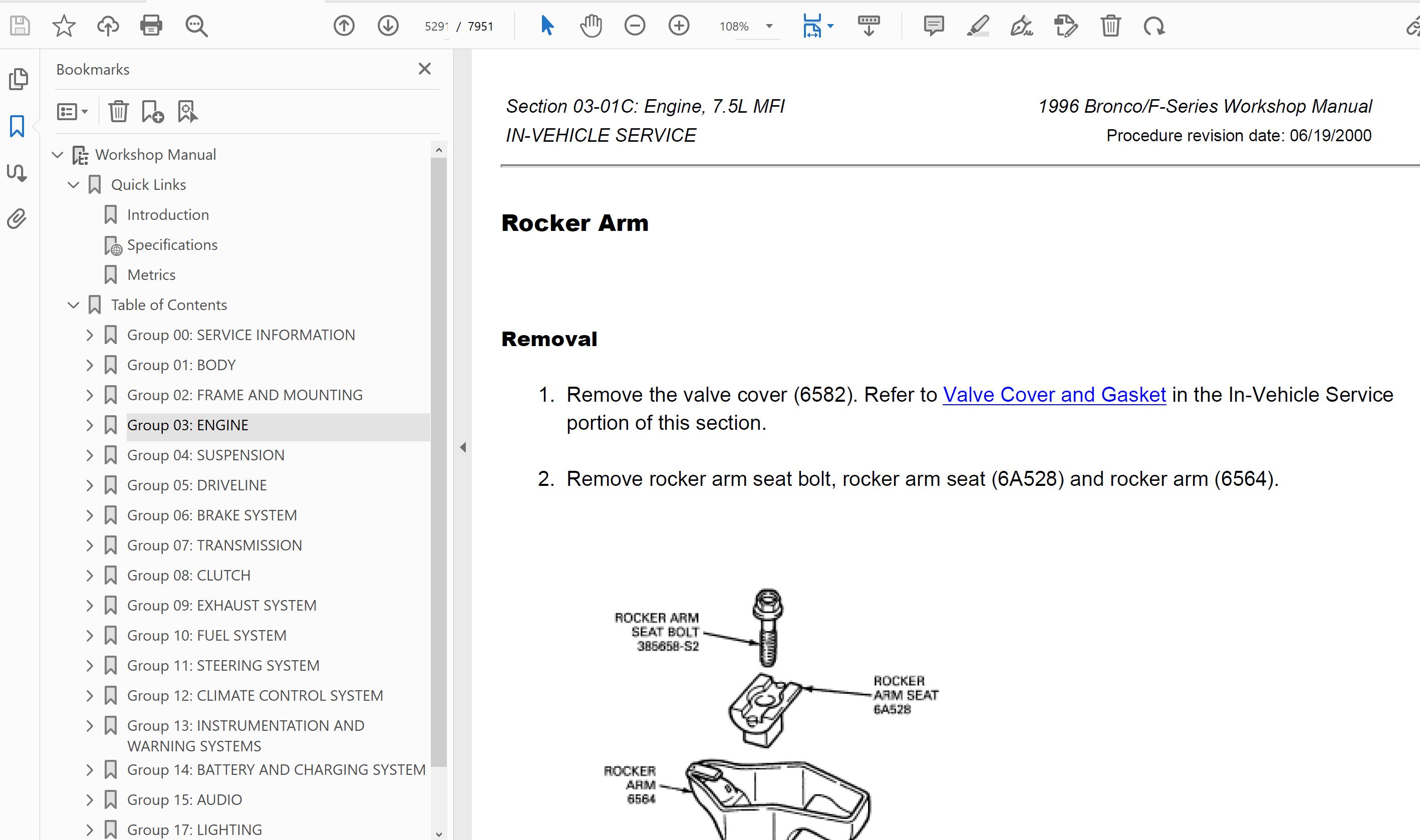 5291 / 7951

108%

Bookmarks

Workshop Manual
Quick Links
Introduction
Specifications
Metrics
Table of Contents
Group 00: SERVICE INFORMATION
Group 01: BODY
Group 02: FRAME AND MOUNTING
Group 03: ENGINE
Group 04: SUSPENSION
Group 05: DRIVELINE
Group 06: BRAKE SYSTEM
Group 07: TRANSMISSION
Group 08: CLUTCH
Group 09: EXHAUST SYSTEM
Group 10: FUEL SYSTEM
Group 11: STEERING SYSTEM
Group 12: CLIMATE CONTROL SYSTEM
Group 13: INSTRUMENTATION AND WARNING SYSTEMS
Group 14: BATTERY AND CHARGING SYSTEM
Group 15: AUDIO
Group 17: LIGHTING

Section 03-01C: Engine, 7.5L MFI
IN-VEHICLE SERVICE

1996 Bronco/F-Series Workshop Manual
Procedure revision date: 06/19/2000

Rocker Arm

Removal

1. Remove the valve cover (6582). Refer to Valve Cover and Gasket in the In-Vehicle Service portion of this section.

2. Remove rocker arm seat bolt, rocker arm seat (6A528) and rocker arm (6564).

ROCKER ARM SEAT BOLT 385658-S2

ROCKER ARM SEAT 6A528

ROCKER ARM 6564