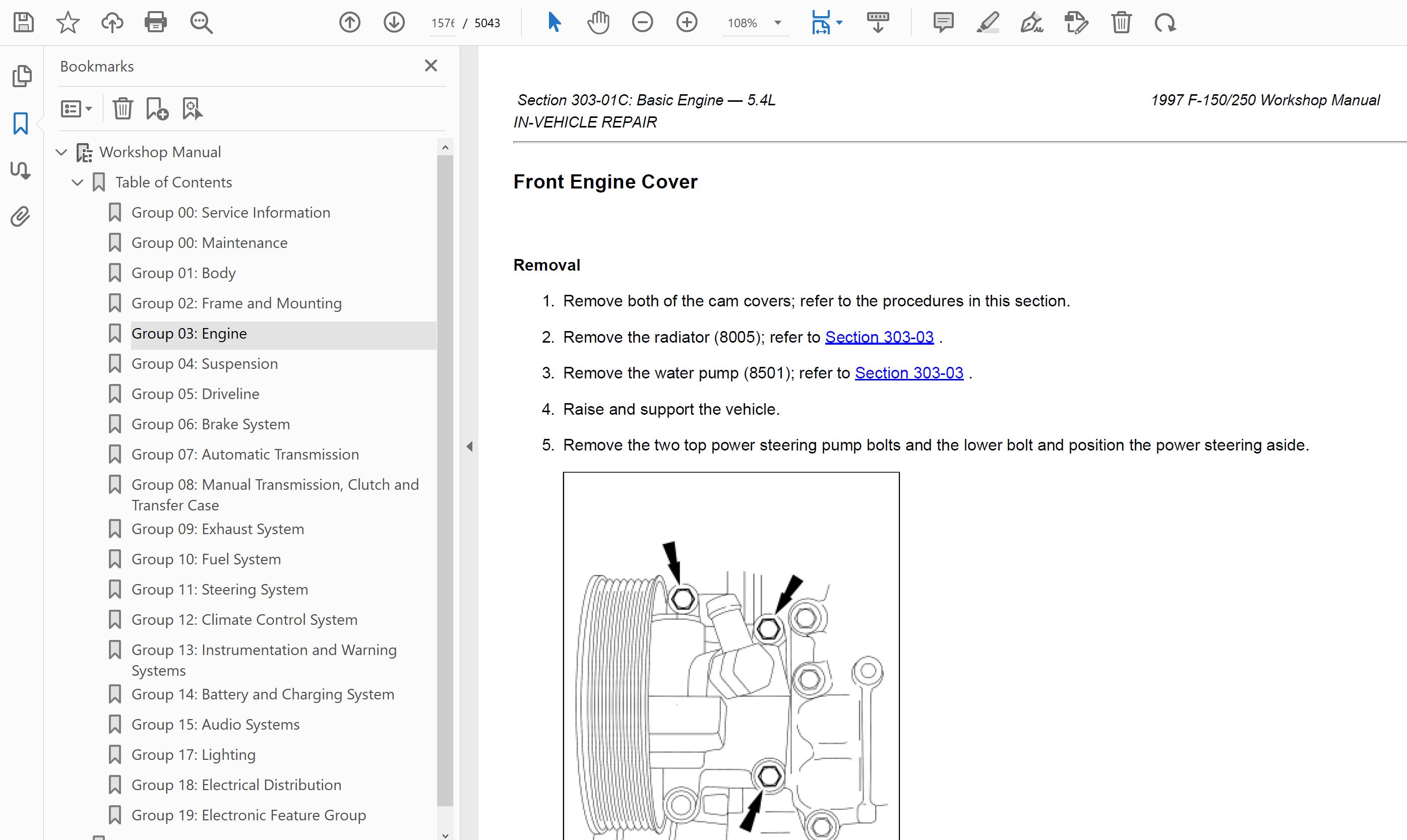 1576 / 5043

108%

Bookmarks

Workshop Manual

Table of Contents

Group 00: Service Information

Group 00: Maintenance

Group 01: Body

Group 02: Frame and Mounting

Group 03: Engine

Group 04: Suspension

Group 05: Driveline

Group 06: Brake System

Group 07: Automatic Transmission

Group 08: Manual Transmission, Clutch and Transfer Case

Group 09: Exhaust System

Group 10: Fuel System

Group 11: Steering System

Group 12: Climate Control System

Group 13: Instrumentation and Warning Systems

Group 14: Battery and Charging System

Group 15: Audio Systems

Group 17: Lighting

Group 18: Electrical Distribution

Group 19: Electronic Feature Group

Section 303-01C: Basic Engine — 5.4L
IN-VEHICLE REPAIR

1997 F-150/250 Workshop Manual

Front Engine Cover

Removal

1. Remove both of the cam covers; refer to the procedures in this section.

2. Remove the radiator (8005); refer to Section 303-03 .

3. Remove the water pump (8501); refer to Section 303-03 .

4. Raise and support the vehicle.

5. Remove the two top power steering pump bolts and the lower bolt and position the power steering aside.