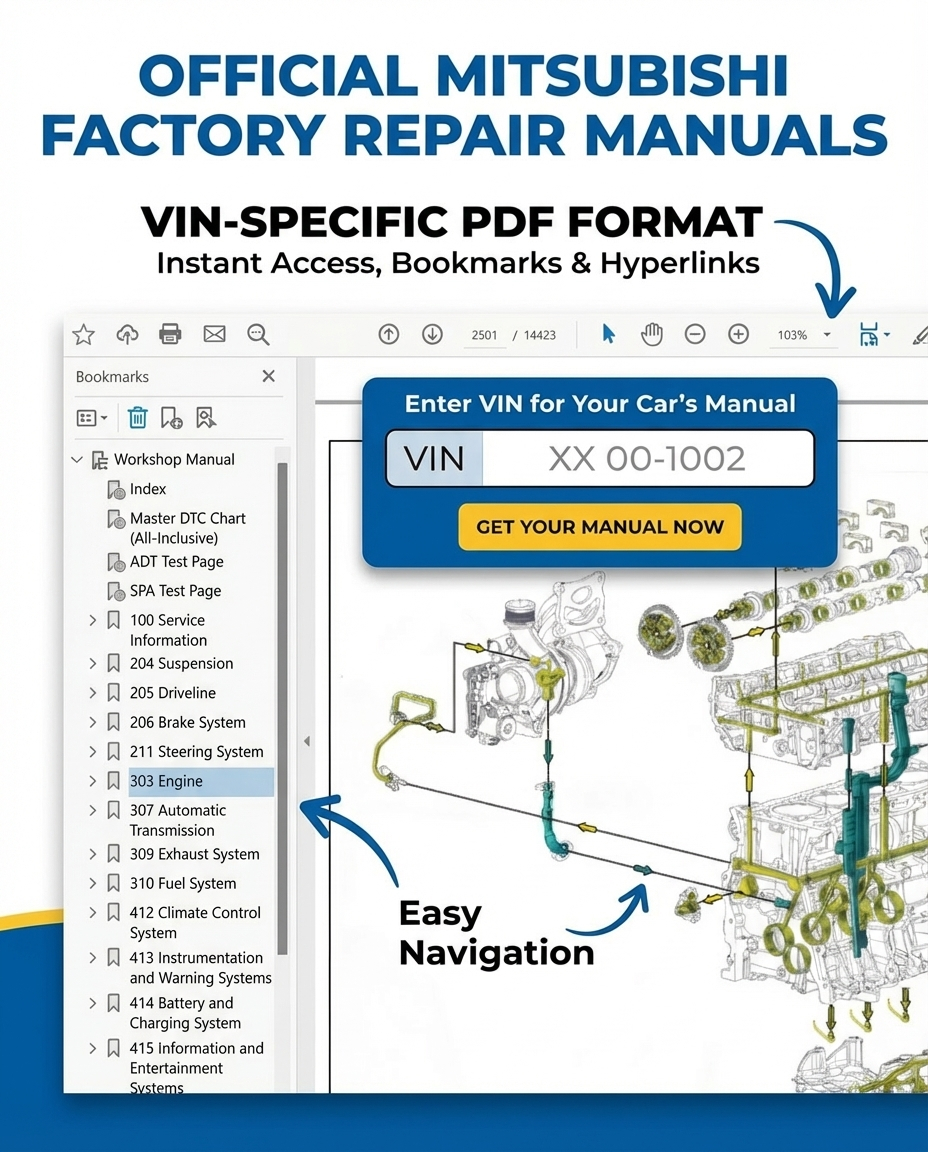 OFFICIAL MITSUBISHI FACTORY REPAIR MANUALS

VIN-SPECIFIC PDF FORMAT
Instant Access, Bookmarks & Hyperlinks

2501 / 14423

103%

Bookmarks

Workshop Manual
Index
Master DTC Chart (All-Inclusive)
ADT Test Page
SPA Test Page
100 Service Information
204 Suspension
205 Driveline
206 Brake System
211 Steering System
303 Engine
307 Automatic Transmission
309 Exhaust System
310 Fuel System
412 Climate Control System
413 Instrumentation and Warning Systems
414 Battery and Charging System
415 Information and Entertainment Systems

Enter VIN for Your Car's Manual
VIN XX 00-1002
GET YOUR MANUAL NOW

Easy Navigation